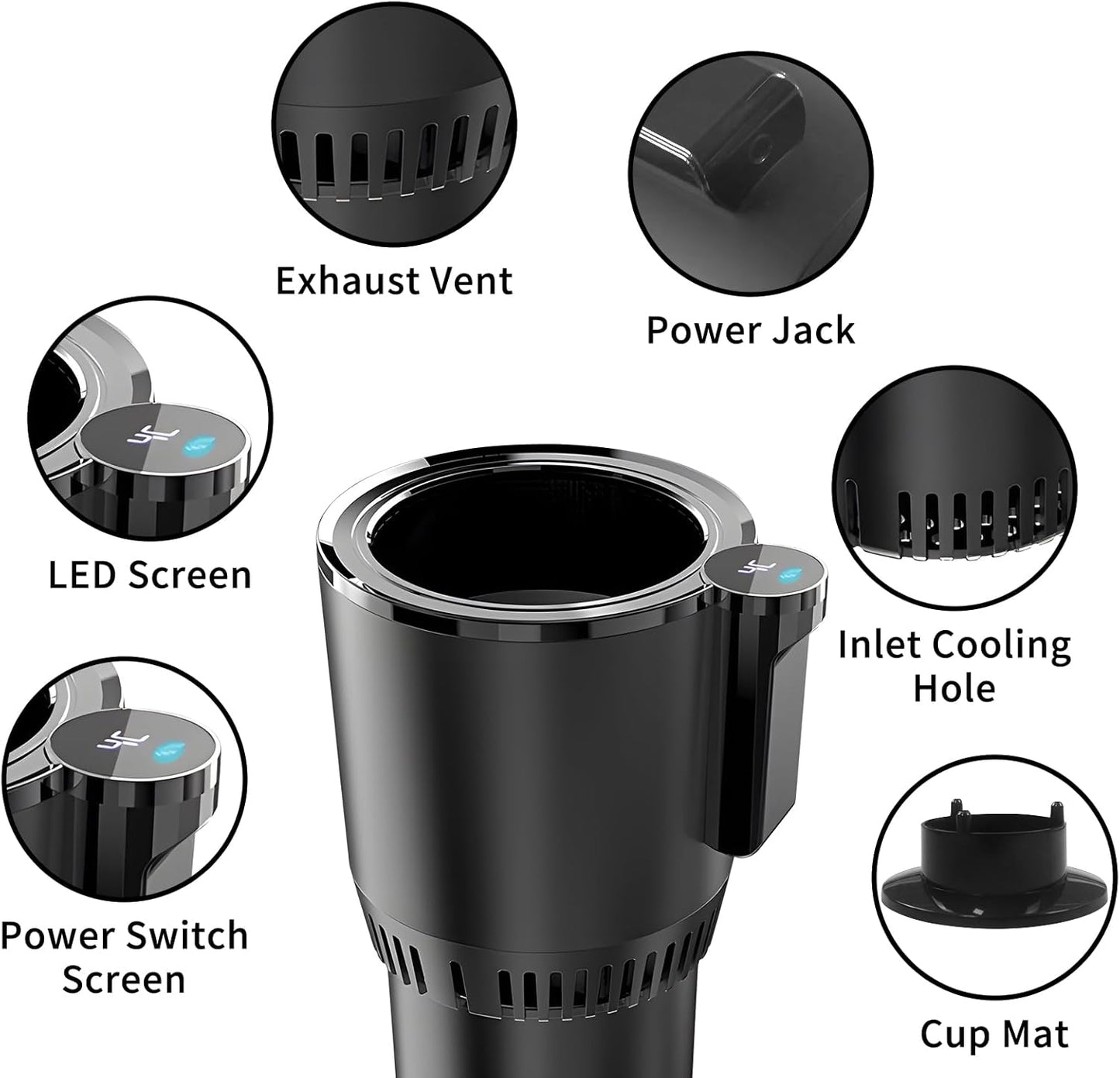 Exhaust Vent

Power Jack

LED Screen

Inlet Cooling Hole

Power Switch Screen

Cup Mat